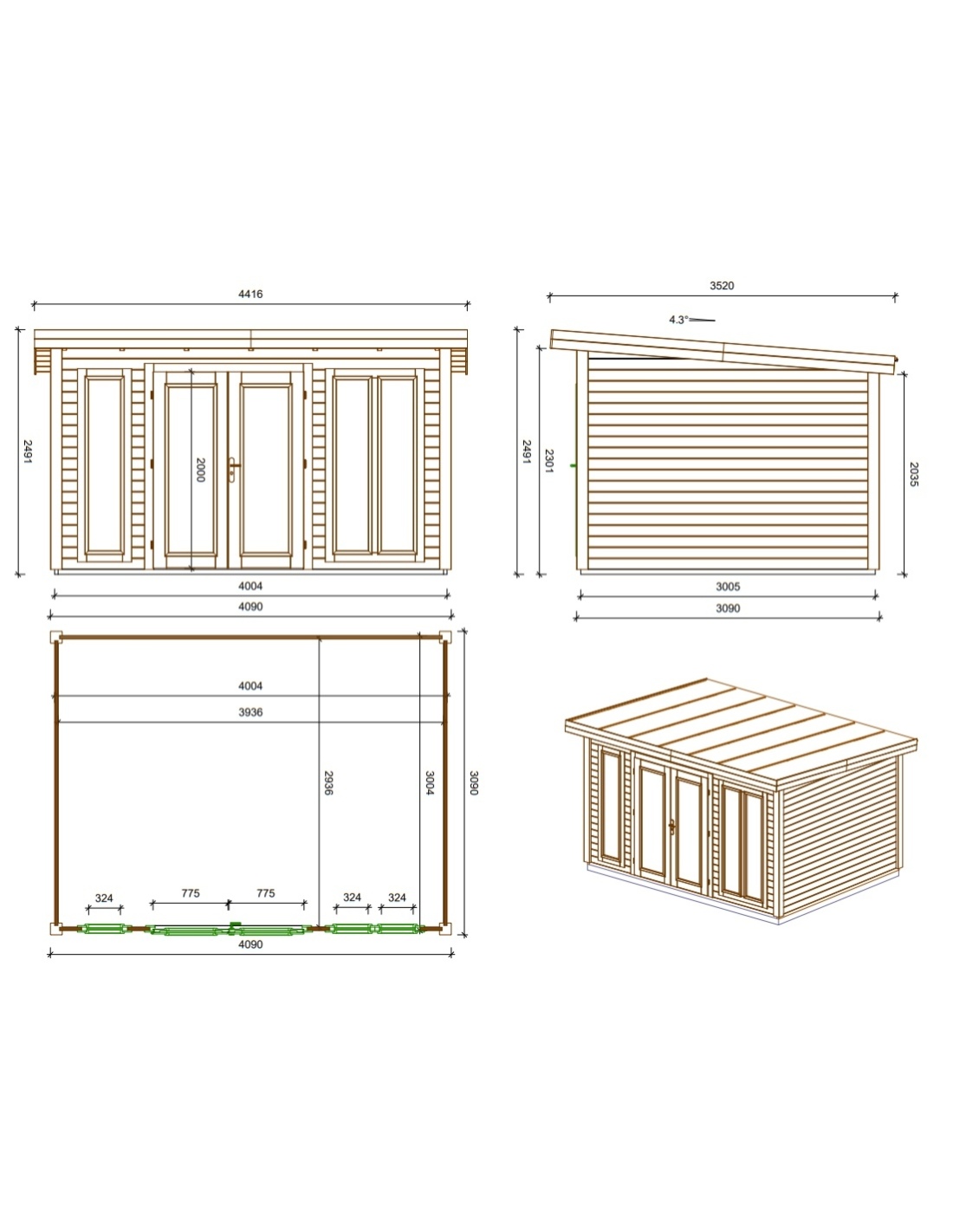 4416

2491

2000

4004

4090

3520

4.3°

2491

2301

2035

3005

3090

4004

3936

2936

3004

3090

324

775

775

324

324

4090