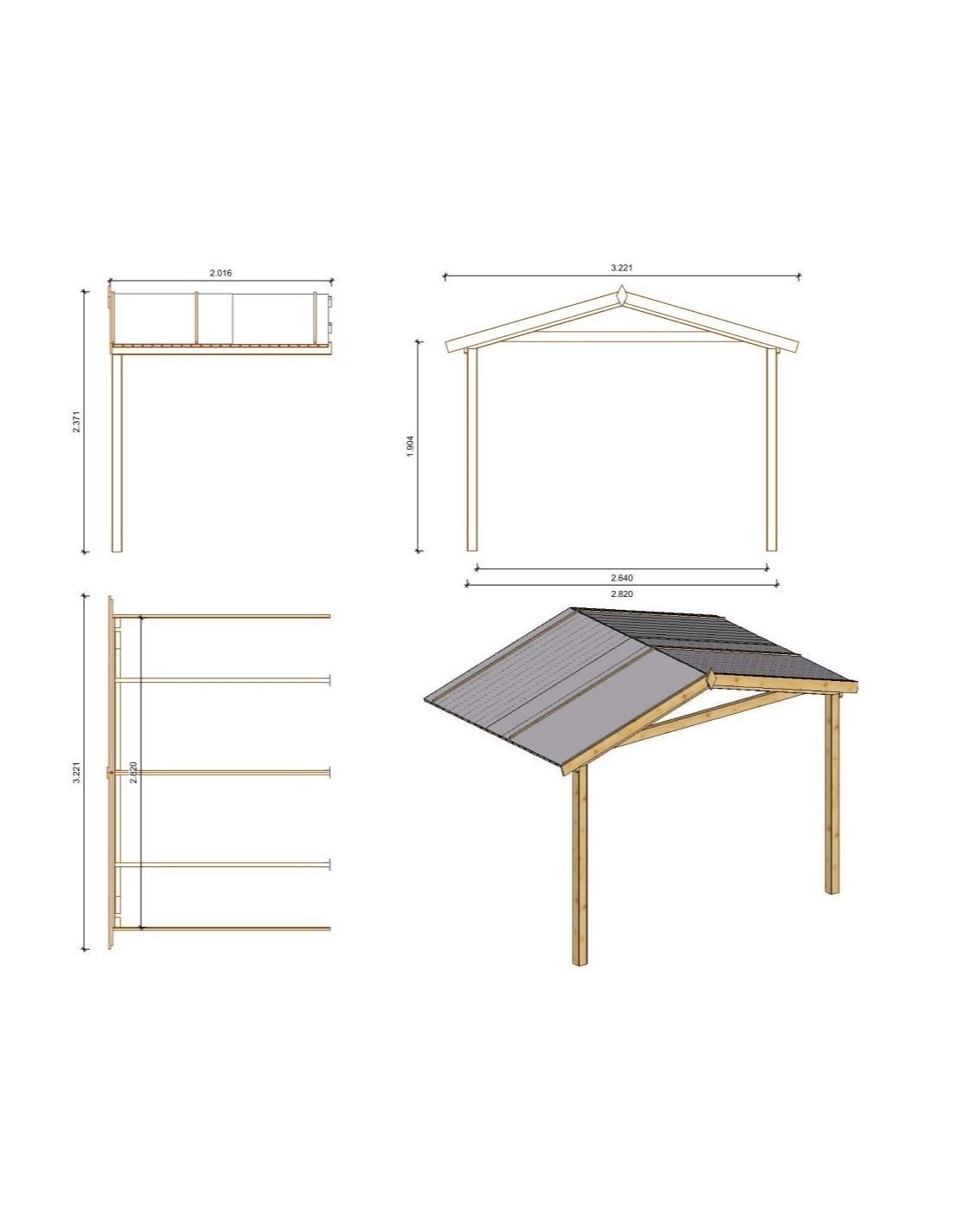 2.016

2.371

3.221

1.904

2.640

2.820

3.221

2.820