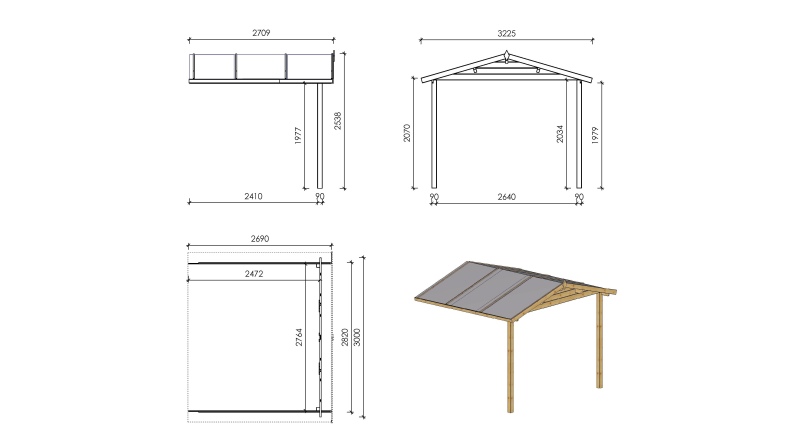 2709

1977

2538

2410

90

3225

2070

2034

1979

90

2640

90

2690

2472

2764

2820

3000