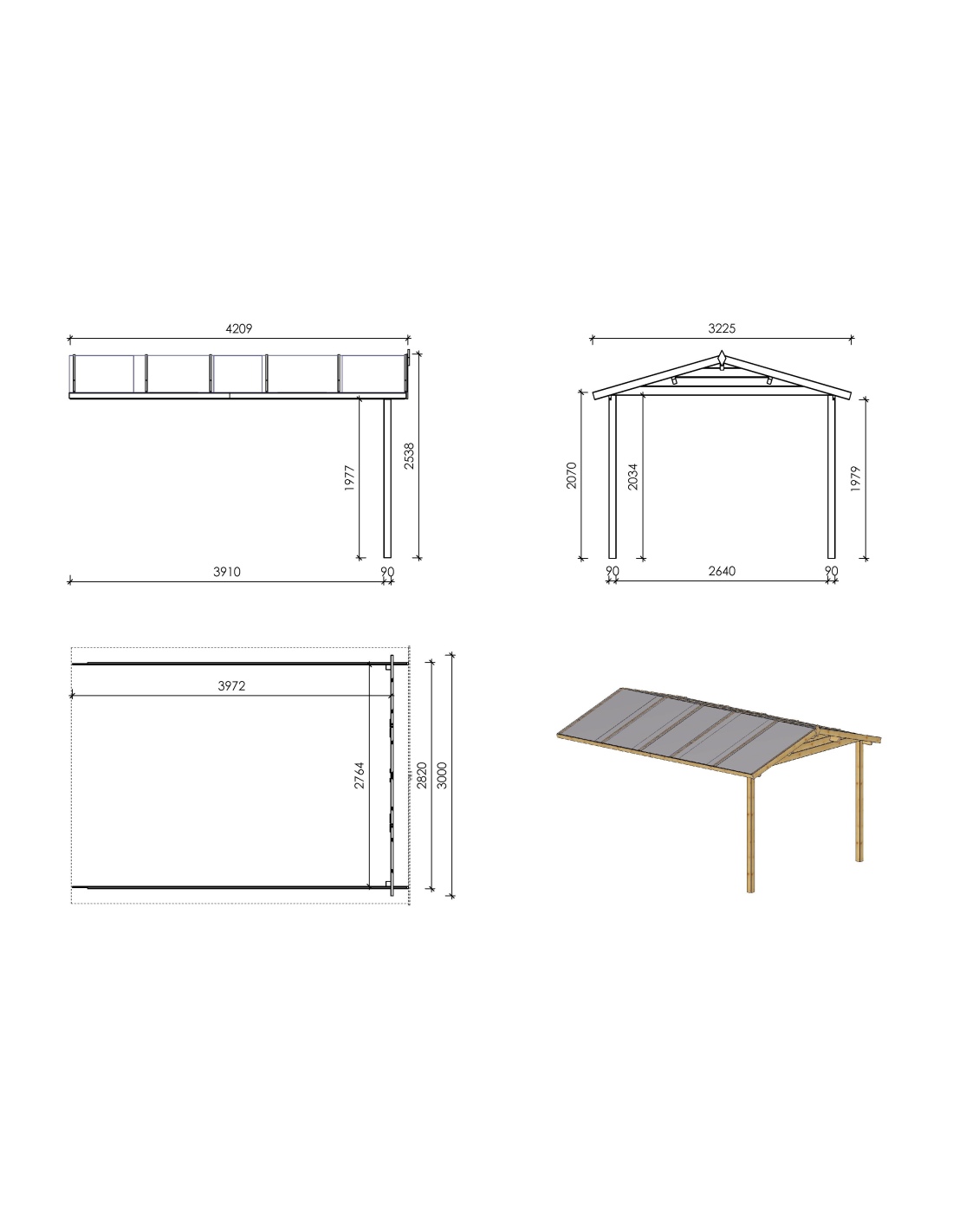 4209

1977

2538

3910

90

3225

2070

2034

1979

90

2640

90

3972

2764

2820

3000