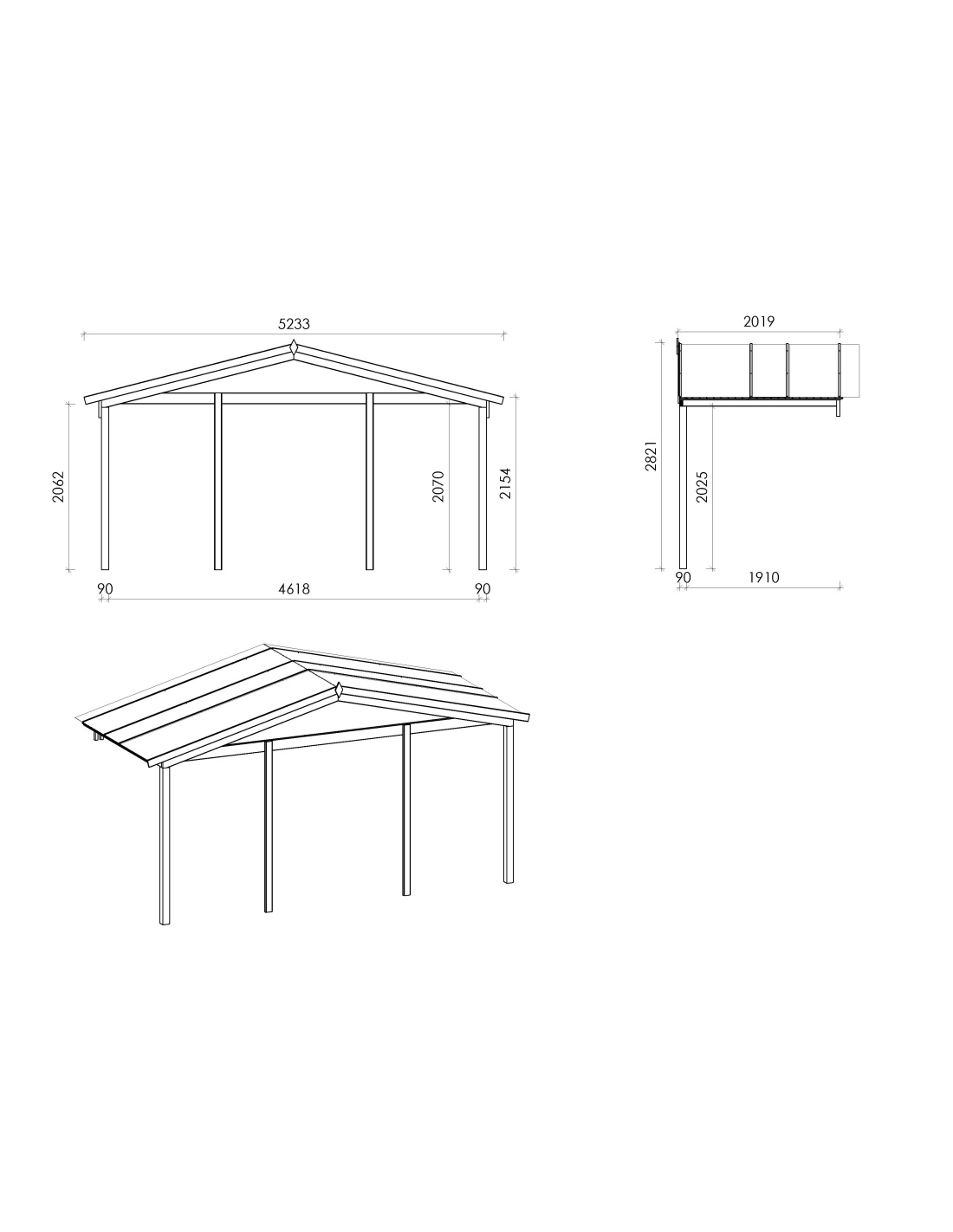 5233

2062

2070

2154

90

4618

90

2019

2821

2025

90

1910