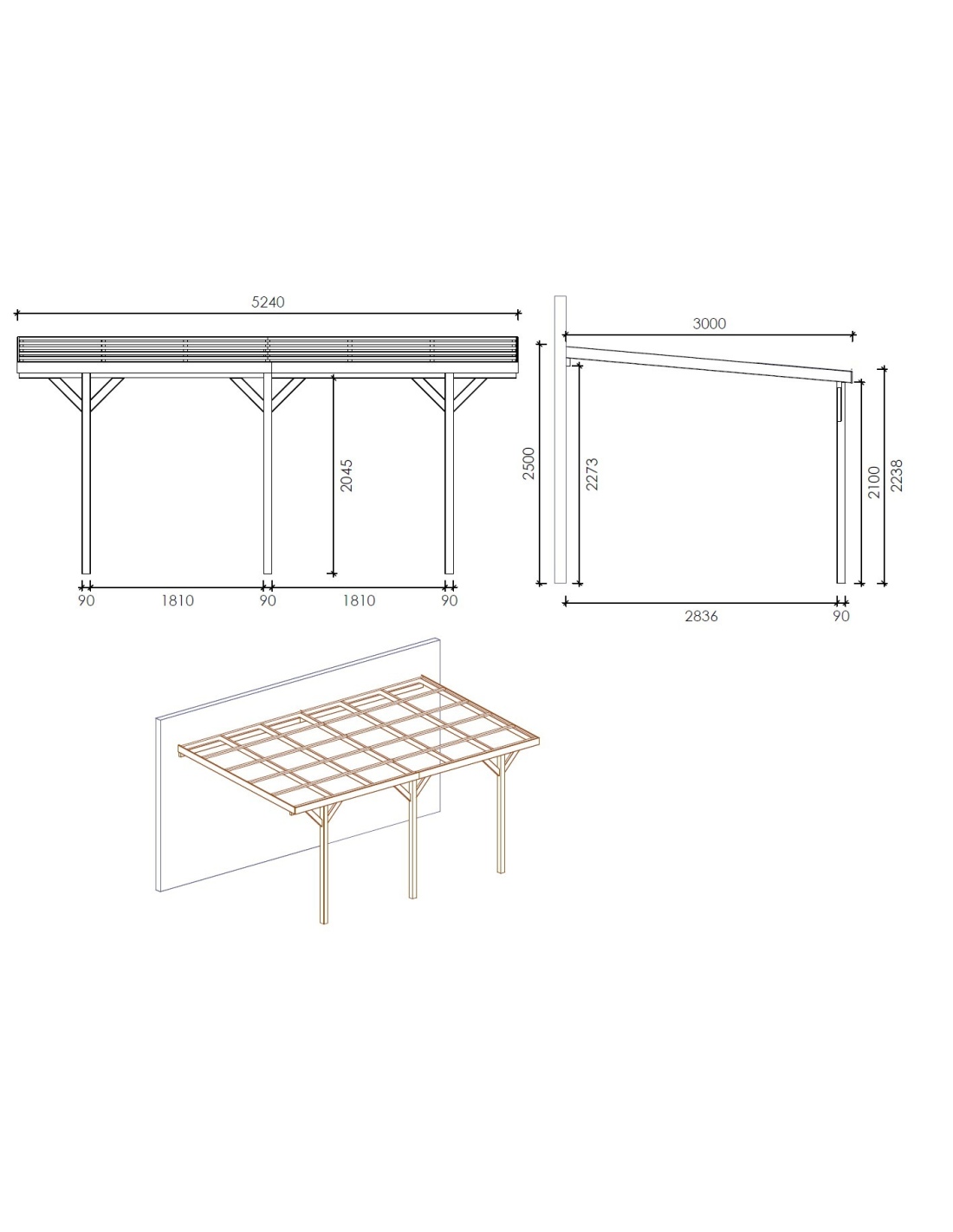 5240

2045

90 1810 90 1810 90

3000

2500

2273

2100

2238

2836 90