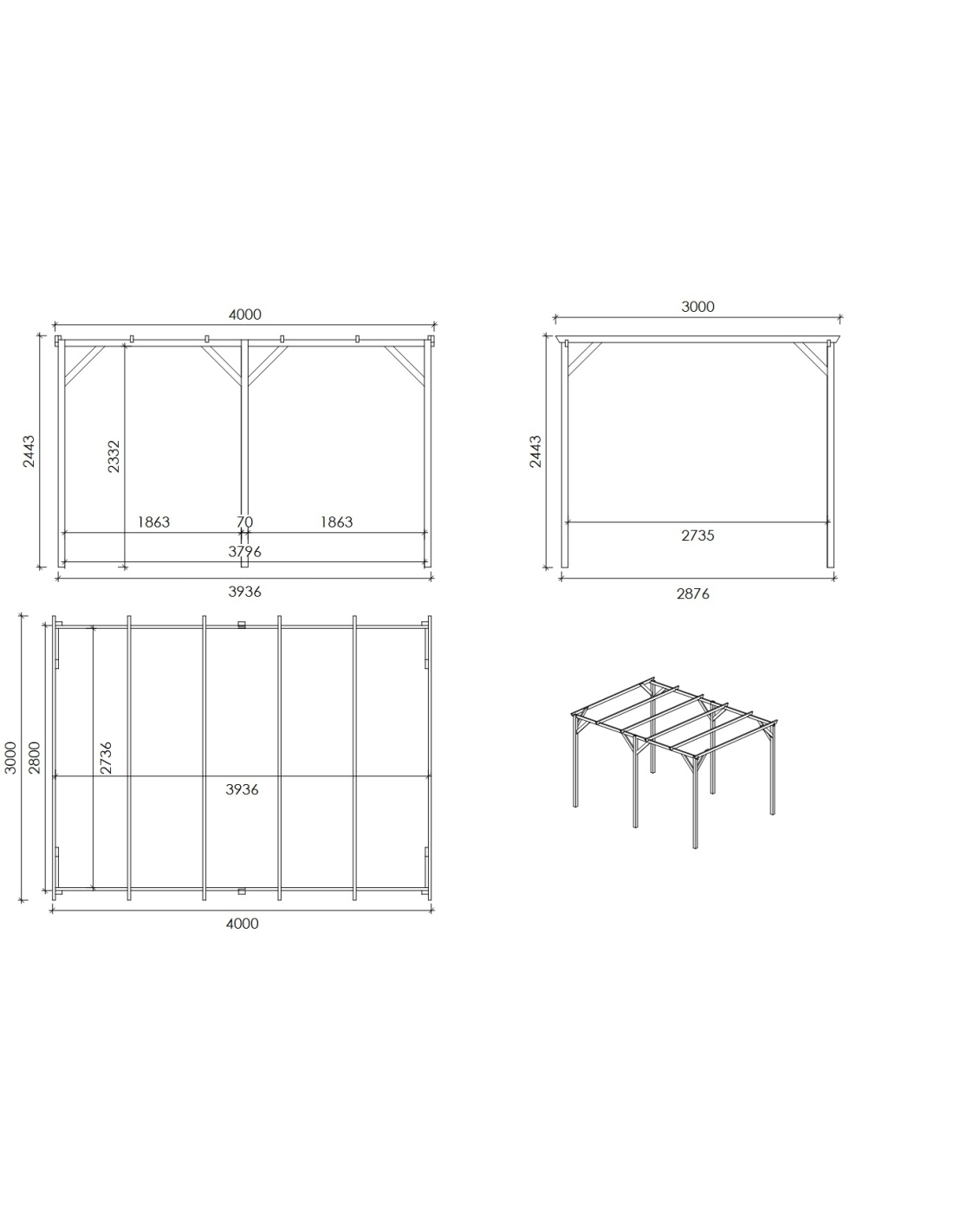 4000

2443

2332

1863

70

1863

3796

3936

3000

2443

2735

2876

3000

2800

2736

3936

4000