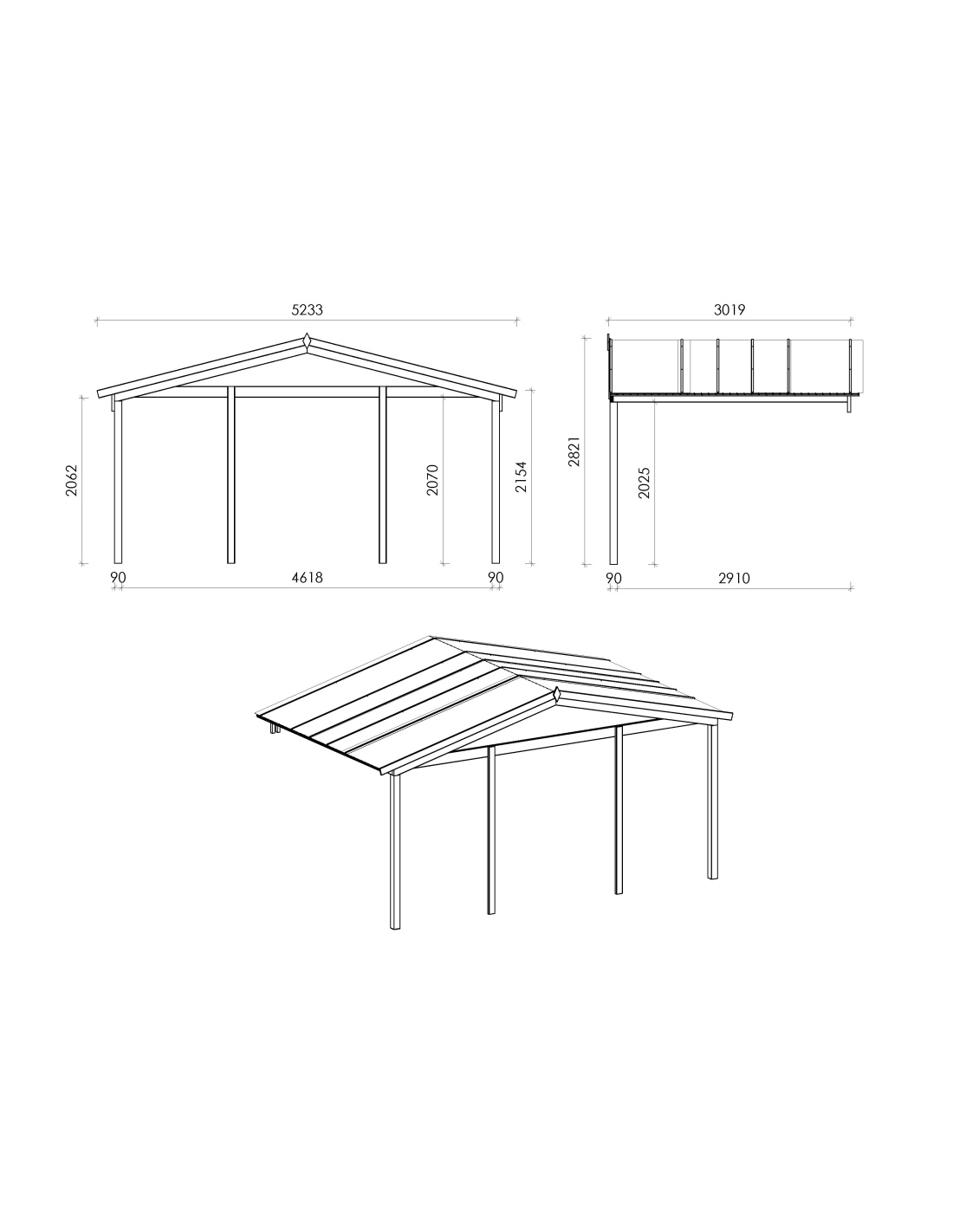 5233

2062

2070

2154

90

4618

90

3019

2821

2025

90

2910