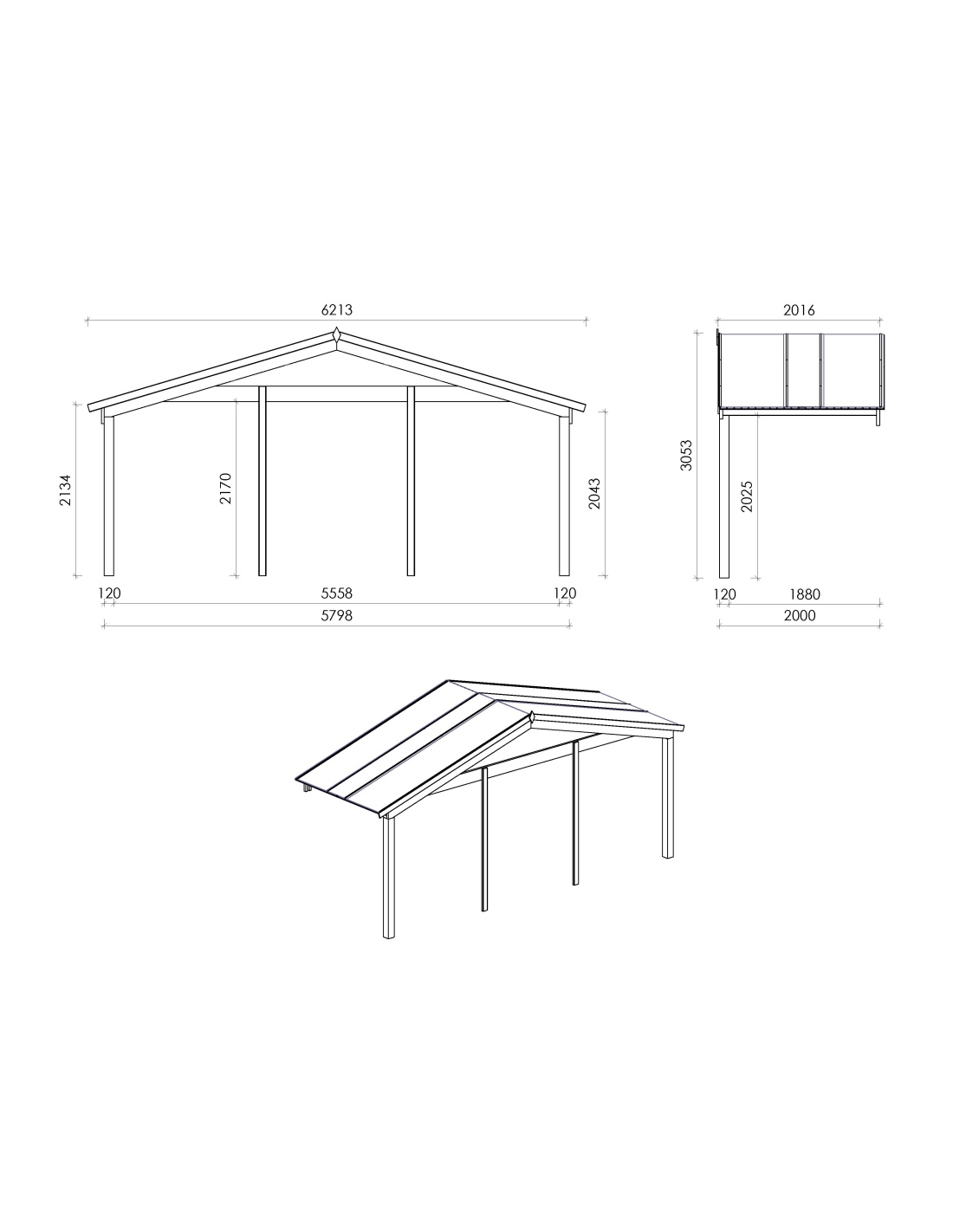 6213
2134
2170
2043
120
5558
120
5798
2016
3053
2025
120
1880
2000